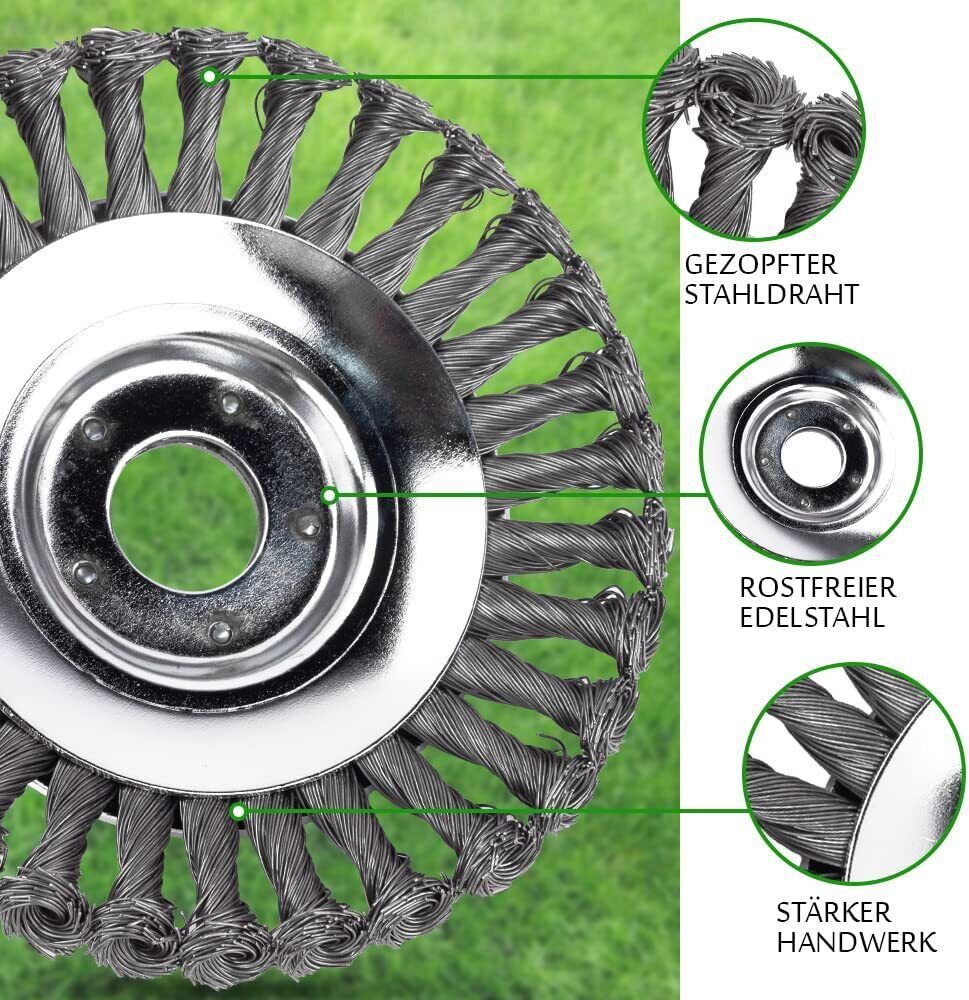 GEZOPFTER STAHLDRAHT

ROSTFREIER EDELSTAHL

STÄRKER HANDWERK