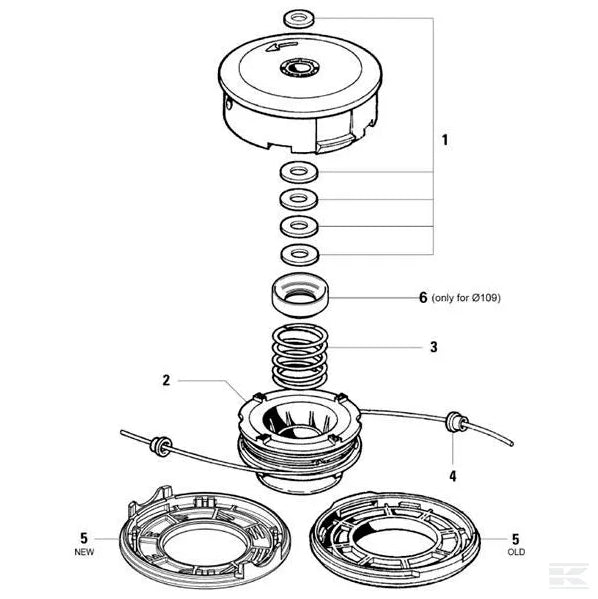 1

6 (only for Ø109)

3

2

4

5
NEW

5
OLD